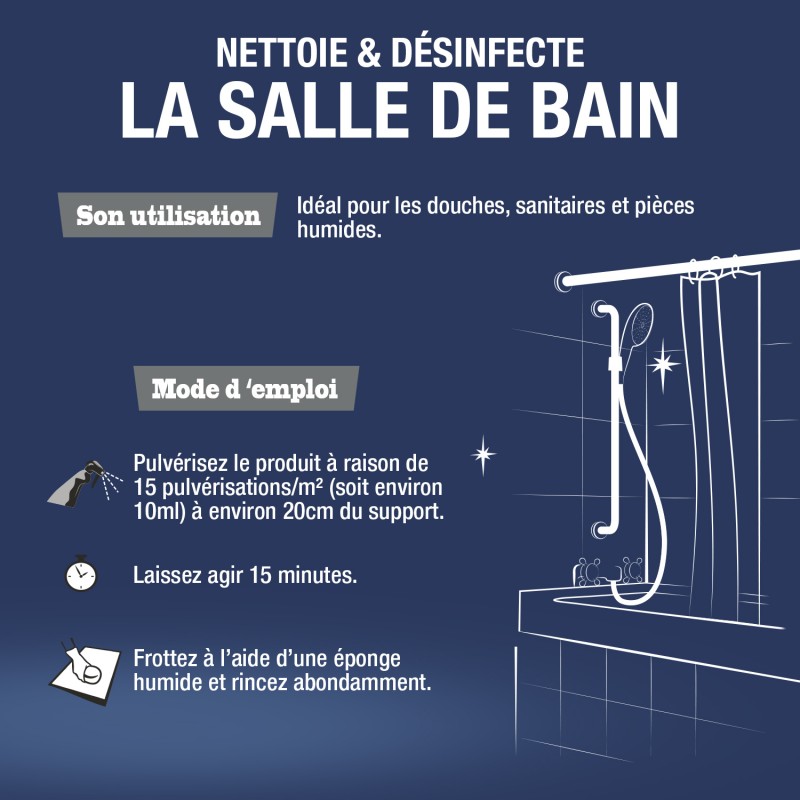 NETTOIE & DÉSINFECTE
LA SALLE DE BAIN

Son utilisation

Idéal pour les douches, sanitaires et pièces humides.

Mode d 'emploi

Pulvérisez le produit à raison de 15 pulvérisations/m² (soit environ 10ml) à environ 20cm du support.

Laissez agir 15 minutes.

Frottez à l'aide d'une éponge humide et rincez abondamment.