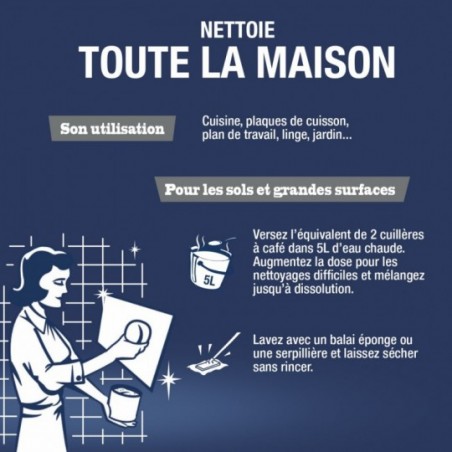 NETTOIE
TOUTE LA MAISON

Son utilisation

Cuisine, plaques de cuisson, plan de travail, linge, jardin...

Pour les sols et grandes surfaces

5L

Versez l'équivalent de 2 cuillères à café dans 5L d'eau chaude. Augmentez la dose pour les nettoyages difficiles et mélangez jusqu'à dissolution.

Lavez avec un balai éponge ou une serpillière et laissez sécher sans rincer.