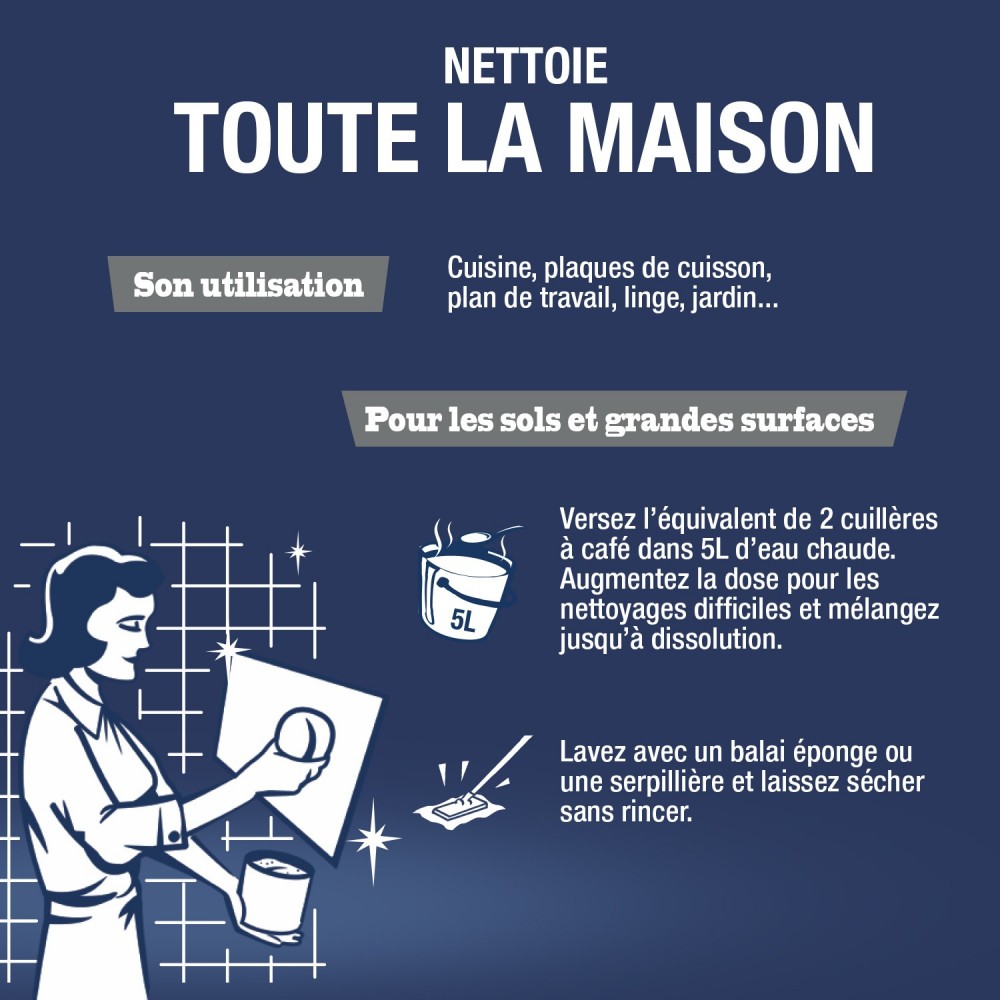 NETTOIE
TOUTE LA MAISON

Son utilisation

Cuisine, plaques de cuisson, plan de travail, linge, jardin...

Pour les sols et grandes surfaces

5L

Versez l'équivalent de 2 cuillères à café dans 5L d'eau chaude. Augmentez la dose pour les nettoyages difficiles et mélangez jusqu'à dissolution.

Lavez avec un balai éponge ou une serpillière et laissez sécher sans rincer.