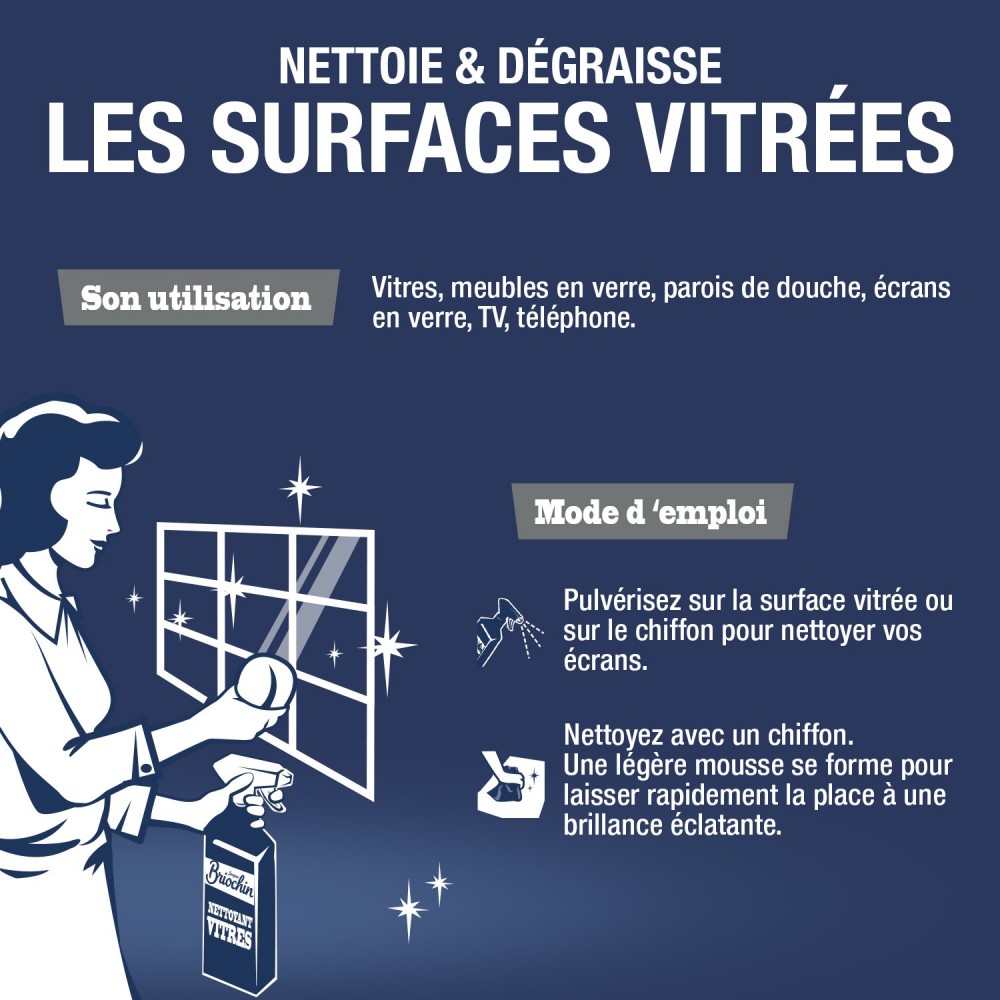 NETTOIE & DÉGRAISSE
LES SURFACES VITRÉES

Son utilisation

Vitres, meubles en verre, parois de douche, écrans en verre, TV, téléphone.

Mode d 'emploi

Pulvérisez sur la surface vitrée ou sur le chiffon pour nettoyer vos écrans.

Nettoyez avec un chiffon.
Une légère mousse se forme pour laisser rapidement la place à une brillance éclatante.

Briochin
NETTOYANT VITRES