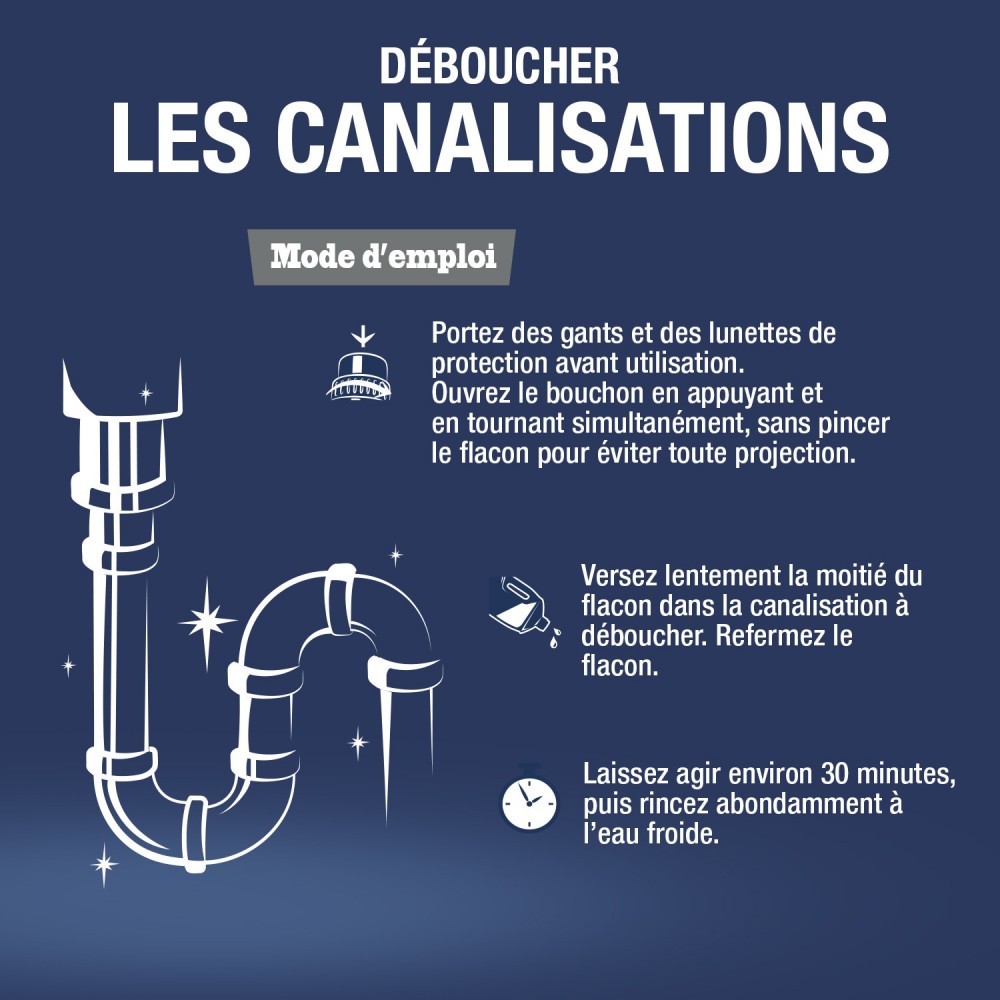 DÉBOUCHER
LES CANALISATIONS

Mode d'emploi

Portez des gants et des lunettes de protection avant utilisation.
Ouvrez le bouchon en appuyant et en tournant simultanément, sans pincer le flacon pour éviter toute projection.

Versez lentement la moitié du flacon dans la canalisation à déboucher. Refermez le flacon.

Laissez agir environ 30 minutes, puis rincez abondamment à l'eau froide.